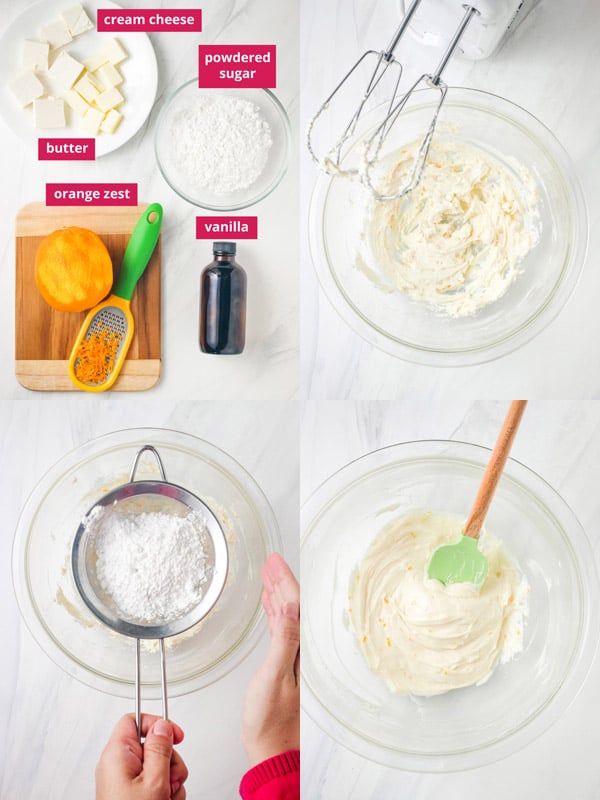 cream cheese
powdered sugar
butter
orange zest
vanilla